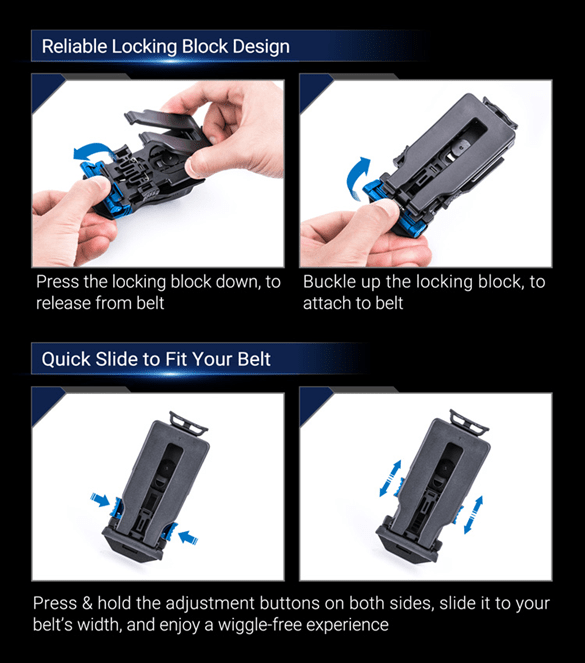 Reliable Locking Block Design

Press the locking block down, to release from belt

Buckle up the locking block, to attach to belt

Quick Slide to Fit Your Belt

Press & hold the adjustment buttons on both sides, slide it to your belt's width, and enjoy a wiggle-free experience